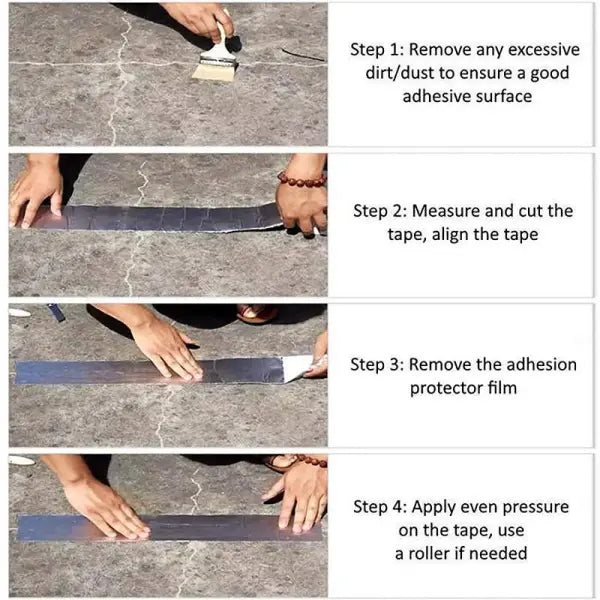 Step 1: Remove any excessive dirt/dust to ensure a good adhesive surface

Step 2: Measure and cut the tape, align the tape

Step 3: Remove the adhesion protector film

Step 4: Apply even pressure on the tape, use a roller if needed