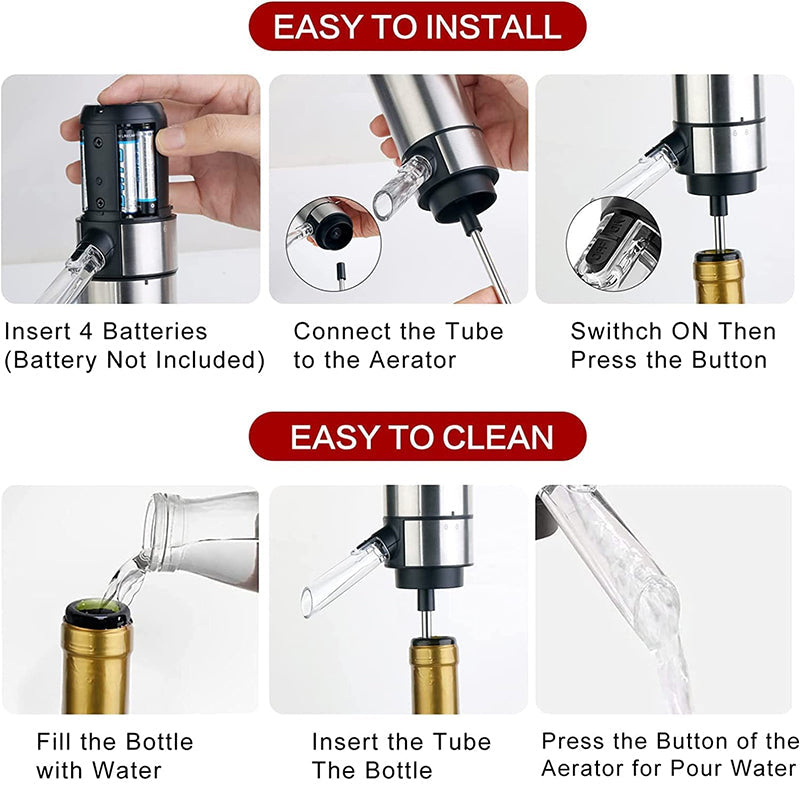 EASY TO INSTALL

Insert 4 Batteries (Battery Not Included)

Connect the Tube to the Aerator

Swithch ON Then Press the Button

EASY TO CLEAN

Fill the Bottle with Water

Insert the Tube The Bottle

Press the Button of the Aerator for Pour Water