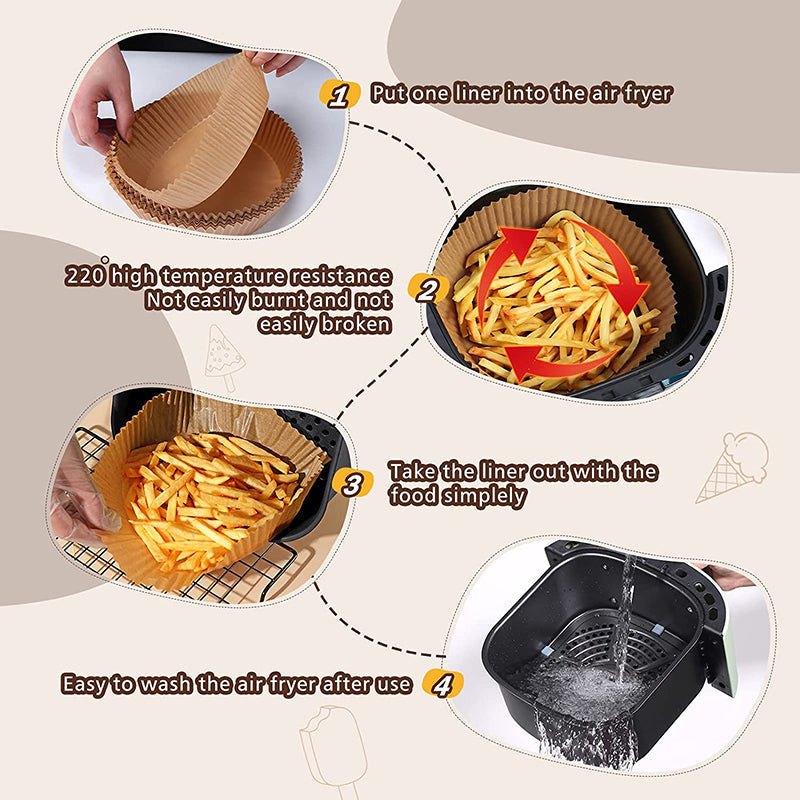 1 Put one liner into the air fryer

220° high temperature resistance
Not easily burnt and not easily broken

2

3 Take the liner out with the food simplely

Easy to wash the air fryer after use 4