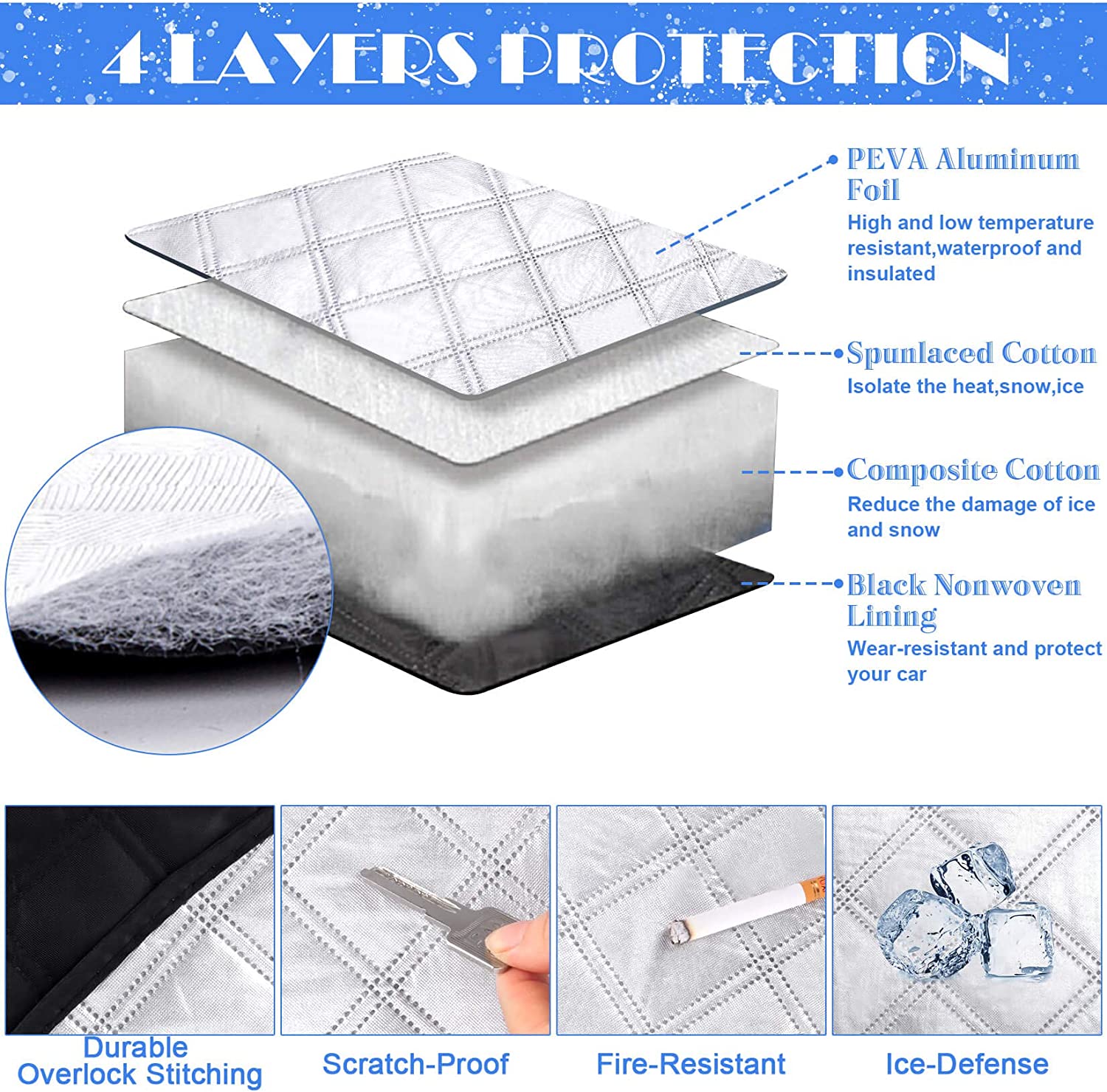 4 LAYERS PROTECTION

PEVA Aluminum Foil
High and low temperature resistant,waterproof and insulated

Spunlaced Cotton
Isolate the heat,snow,ice

Composite Cotton
Reduce the damage of ice and snow

Black Nonwoven Lining
Wear-resistant and protect your car

Durable Overlock Stitching

Scratch-Proof

Fire-Resistant

Ice-Defense