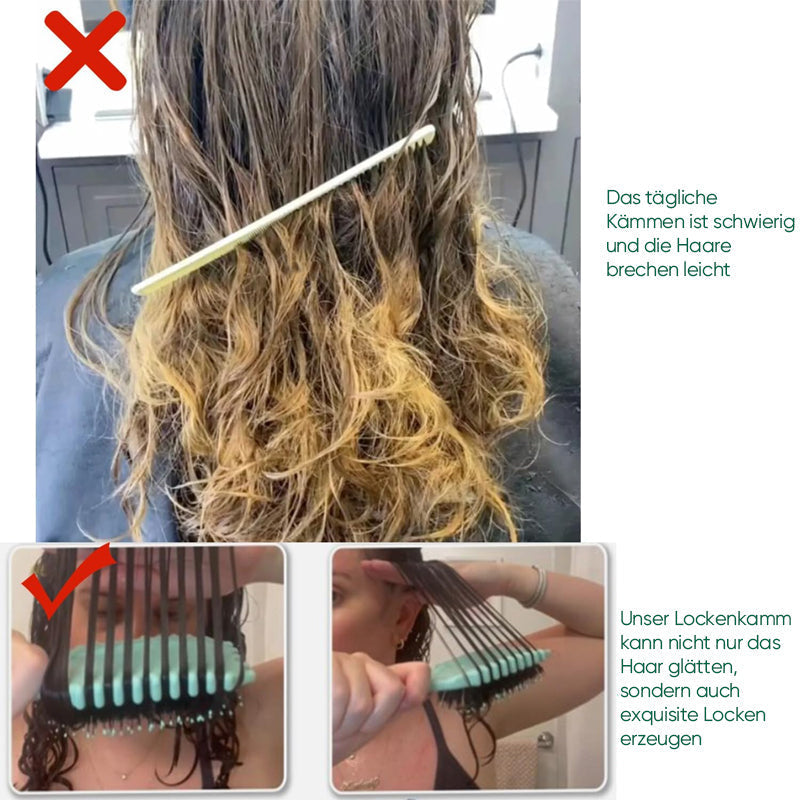 Das tägliche Kämmen ist schwierig und die Haare brechen leicht

Unser Lockenkamm kann nicht nur das Haar glätten, sondern auch exquisite Locken erzeugen